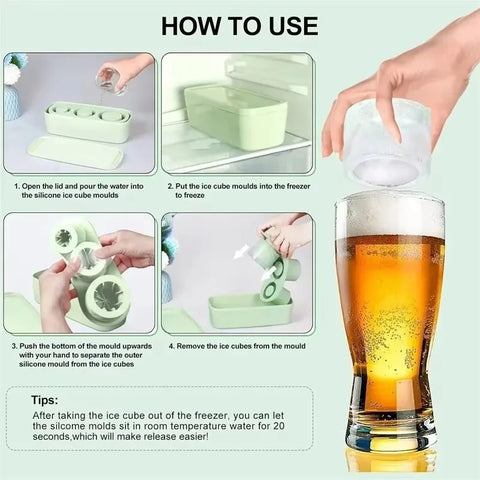 HOW TO USE

1. Open the lid and pour the water into the silicone ice cube moulds

2. Put the ice cube moulds into the freezer to freeze

3. Push the bottom of the mould upwards with your hand to separate the outer silicone mould from the ice cubes

4. Remove the ice cubes from the mould

Tips:
After taking the ice cube out of the freezer, you can let the silcome molds sit in room temperature water for 20 seconds,which will make release easier!